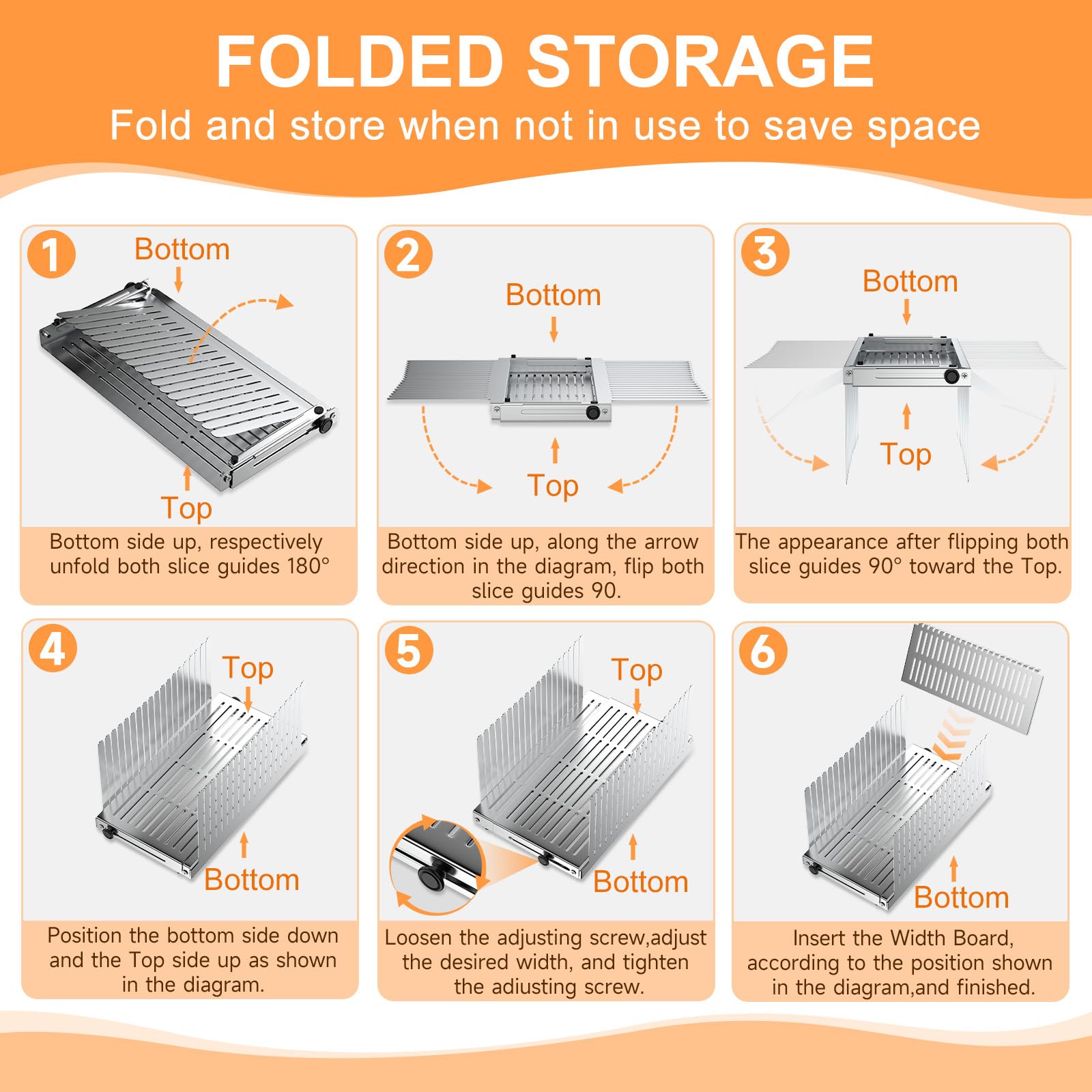 FOLDED STORAGE
Fold and store when not in use to save space

1
Bottom
Top
Bottom side up, respectively unfold both slice guides 180°

2
Bottom
Top
Bottom side up, along the arrow direction in the diagram, flip both slice guides 90.

3
Bottom
Top
The appearance after flipping both slice guides 90° toward the Top.

4
Top
Bottom
Position the bottom side down and the Top side up as shown in the diagram.

5
Top
Bottom
Loosen the adjusting screw,adjust the desired width, and tighten the adiusting screw.

6
Bottom
Insert the Width Board, according to the position shown in the diagram,and finished.